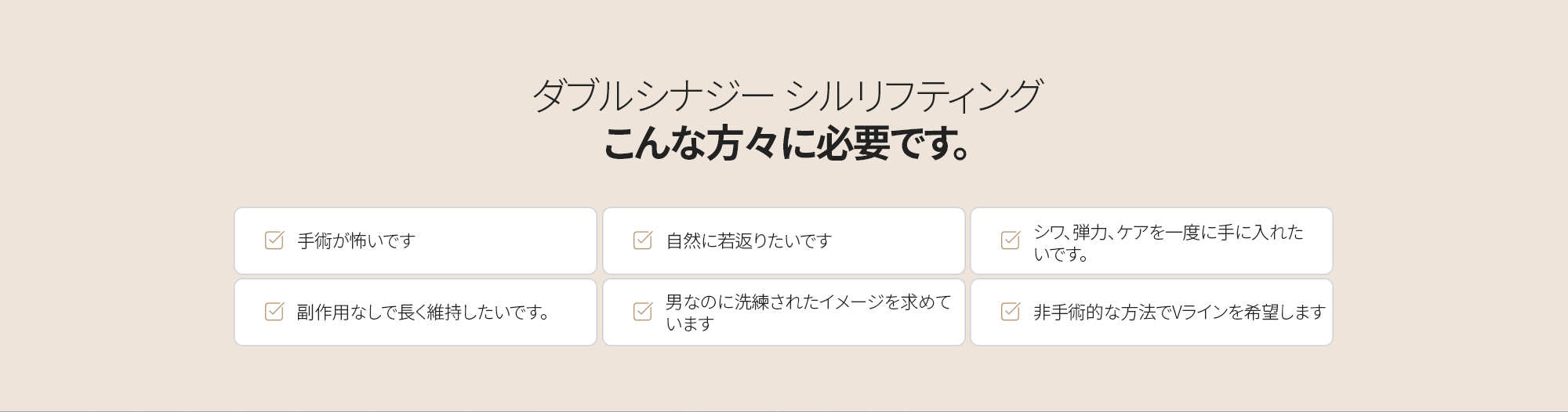 ダブルシナジー シルリフティング
こんな方々に必要です。

☑ 手術が怖いです

☑ 自然に若返りたいです

☑ シワ、弾力、ケアを一度に手に入れたいです。

☑ 副作用なしで長く維持したいです。

☑ 男なのに洗練されたイメージを求めています

☑ 非手術的な方法でVラインを希望します