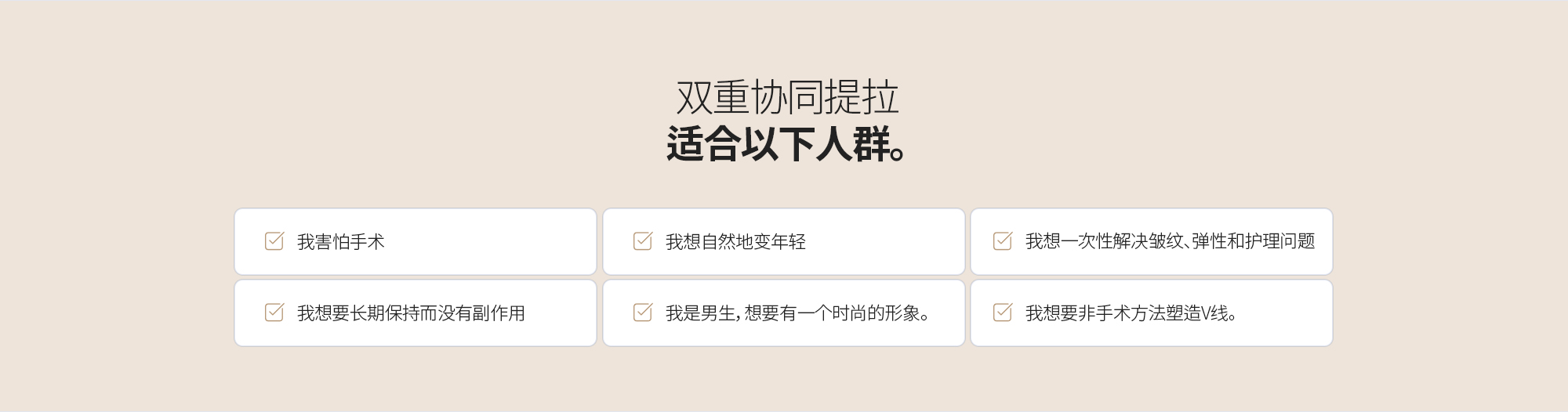 双重协同提拉
适合以下人群。

我害怕手术

我想自然地变年轻

我想一次性解决皱纹、弹性和护理问题

我想要长期保持而没有副作用

我是男生，想要有一个时尚的形象。

我想要非手术方法塑造V线。